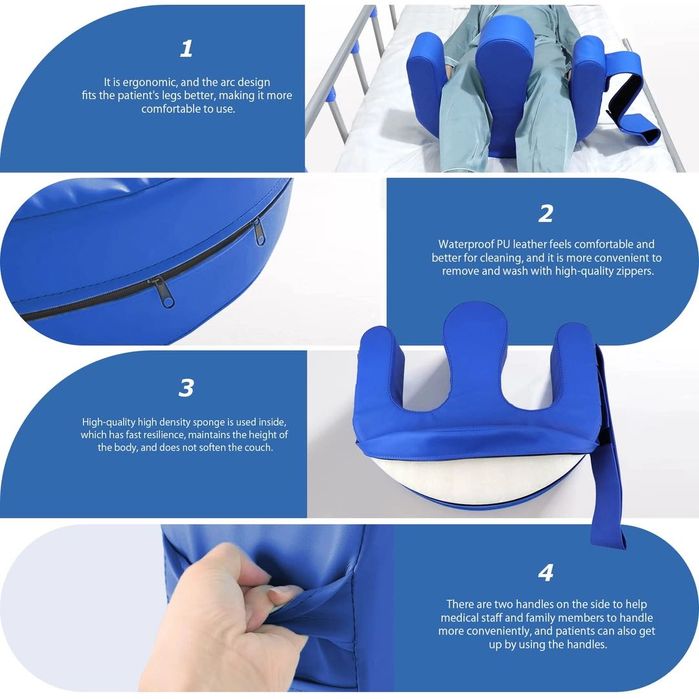 1

It is ergonomic, and the arc design fits the patient's legs better, making it more comfortable to use.

2

Waterproof PU leather feels comfortable and better for cleaning, and it is more convenient to remove and wash with high-quality zippers.

3

High-quality high density sponge is used inside, which has fast resilience, maintains the height of the body, and does not soften the couch.

4

There are two handles on the side to help medical staff and family members to handle more conveniently, and patients can also get up by using the handles.