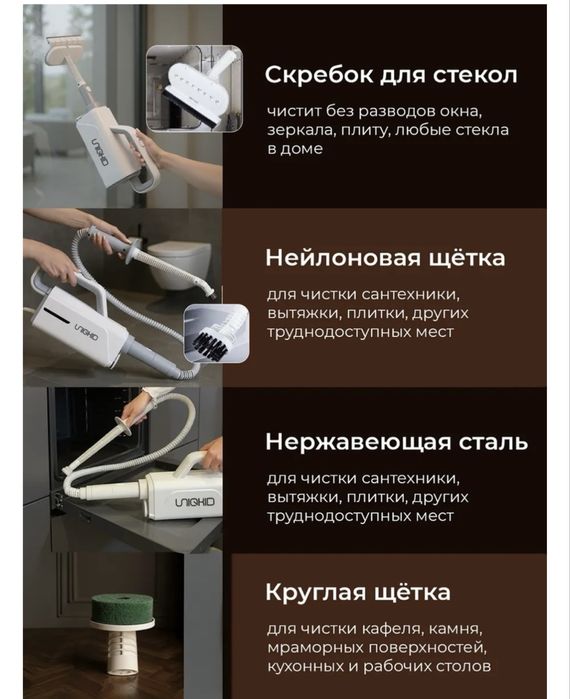 UNIQKID

Скребок для стекол

чистит без разводов окна, зеркала, плиту, любые стекла в доме

UNIQKID

Нейлоновая щётка

для чистки сантехники, вытяжки, плитки, других труднодоступных мест

UNIQKID

Нержавеющая сталь

для чистки сантехники, вытяжки, плитки, других труднодоступных мест

Круглая щётка

для чистки кафеля, камня, мраморных поверхностей, кухонных и рабочих столов