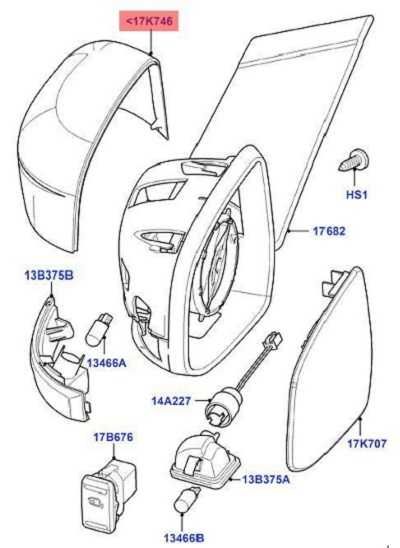 <17K746

HS1

17682

13B375B

13466A

14A227

17B676

17K707

13B375A

13466B