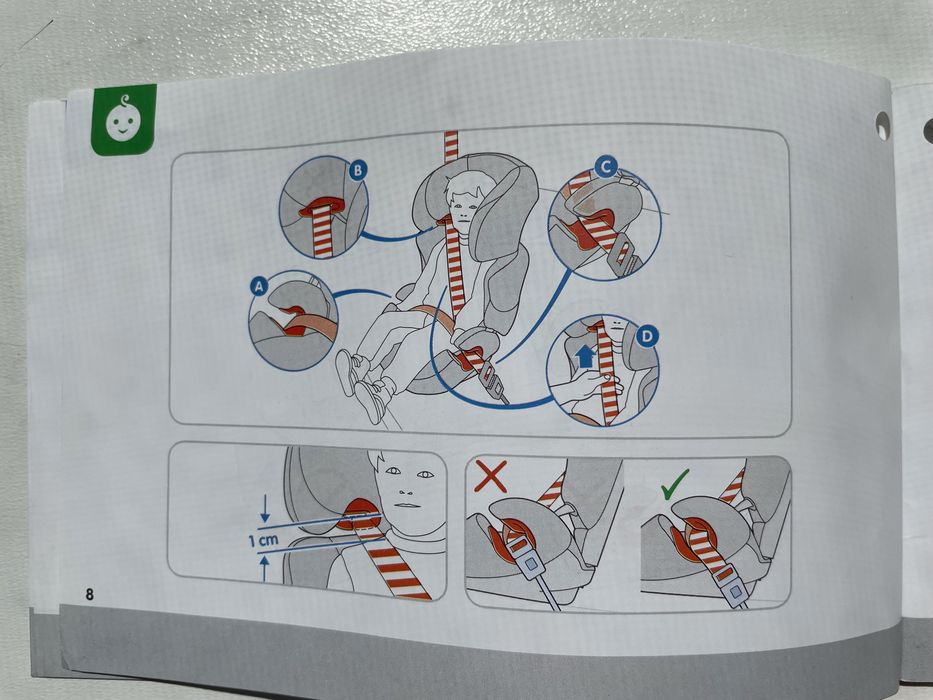 B

C

A

D

1 cm

8