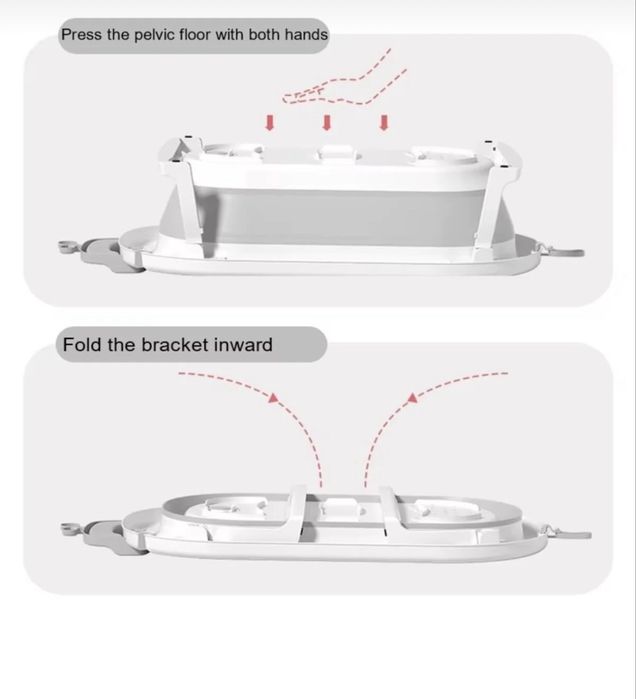 Press the pelvic floor with both hands

Fold the bracket inward