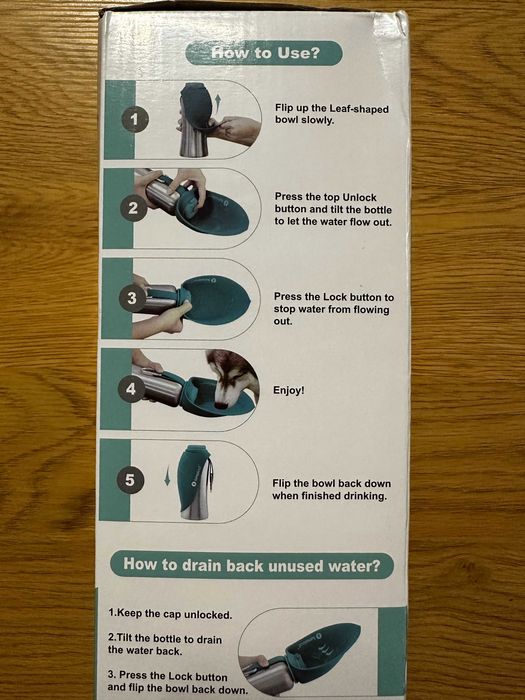 How to Use?

1

Flip up the Leaf-shaped bowl slowly.

2

Press the top Unlock button and tilt the bottle to let the water flow out.

3

Press the Lock button to stop water from flowing out.

4

Enjoy!

5

Flip the bowl back down when finished drinking.

How to drain back unused water?

1.Keep the cap unlocked.

2.Tilt the bottle to drain the water back.

3. Press the Lock button and flip the bowl back down.