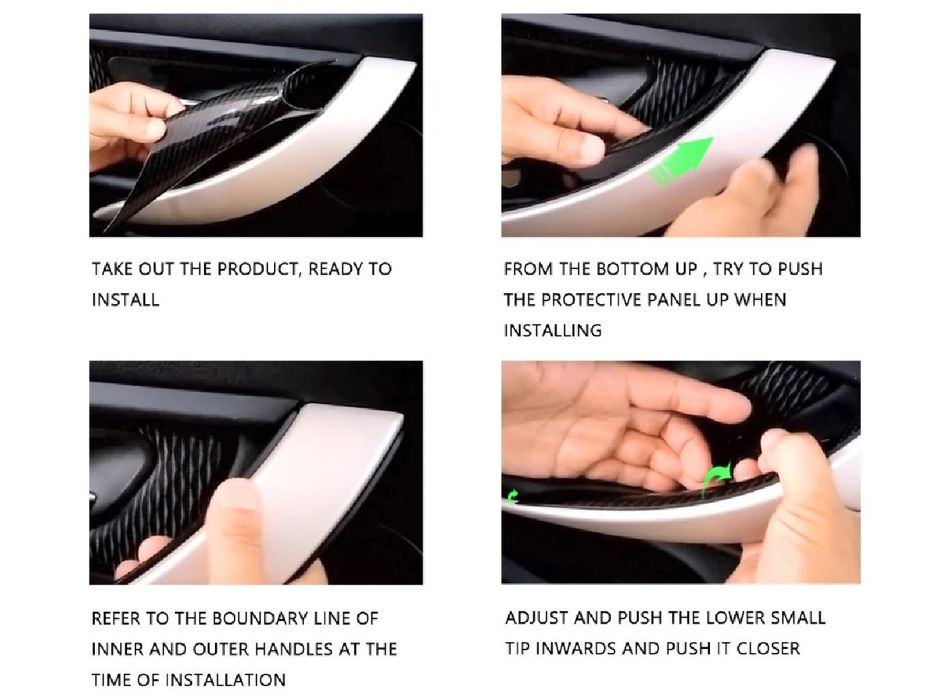 TAKE OUT THE PRODUCT, READY TO INSTALL

FROM THE BOTTOM UP , TRY TO PUSH THE PROTECTIVE PANEL UP WHEN INSTALLING

REFER TO THE BOUNDARY LINE OF INNER AND OUTER HANDLES AT THE TIME OF INSTALLATION

ADJUST AND PUSH THE LOWER SMALL TIP INWARDS AND PUSH IT CLOSER