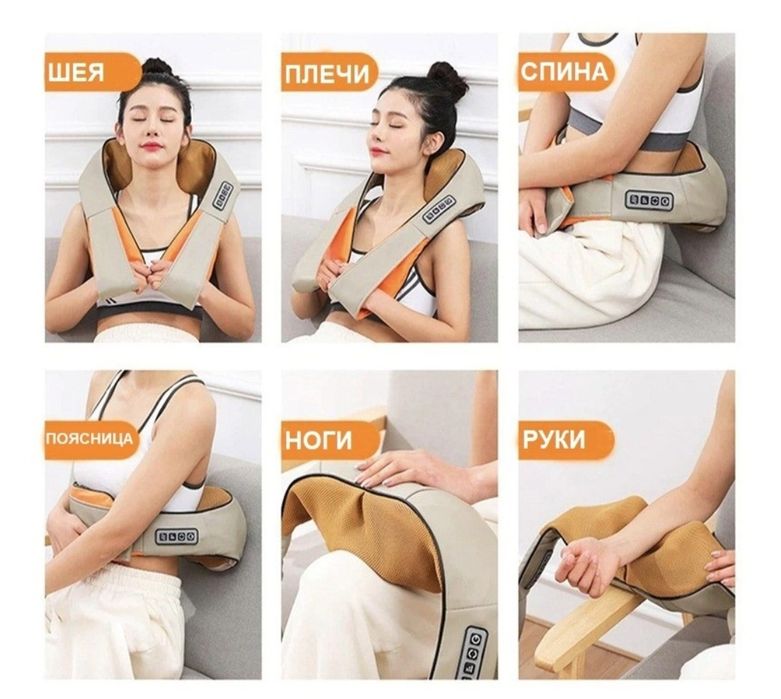 ШЕЯ

ПЛЕЧИ

СПИНА

ПОЯСНИЦА

НОГИ

РУКИ