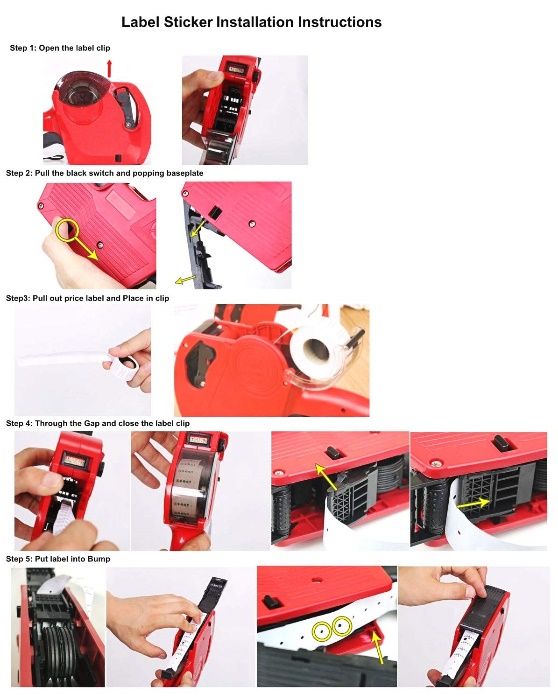 Label Sticker Installation Instructions

Step 1: Open the label clip

Step 2: Pull the black switch and popping baseplate

Step3: Pull out price label and Place in clip

Step 4: Through the Gap and close the label clip

Step 5: Put label into Bump