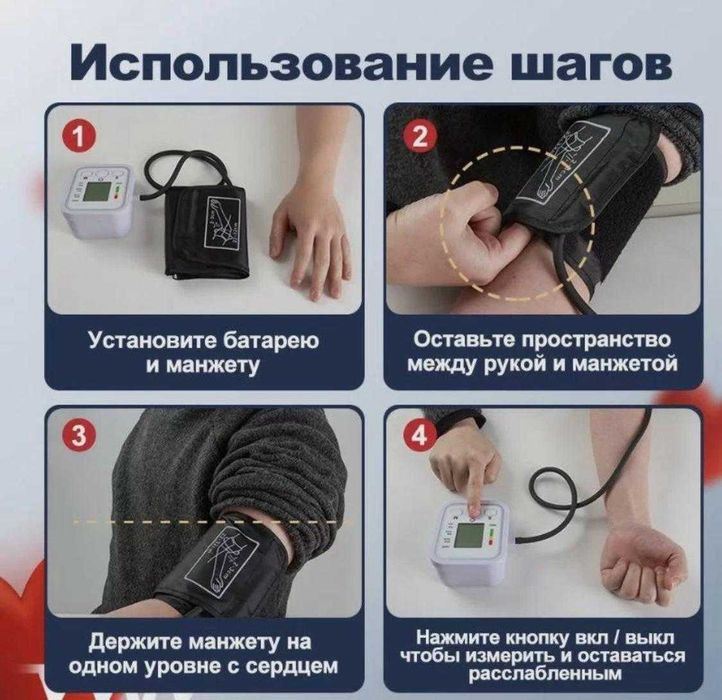 Использование шагов

1

Установите батарею и манжету

2

Оставьте пространство между рукой и манжетой

3

Держите манжету на одном уровне с сердцем

4

Нажмите кнопку вкл / выкл чтобы измерить и оставаться расслабленным