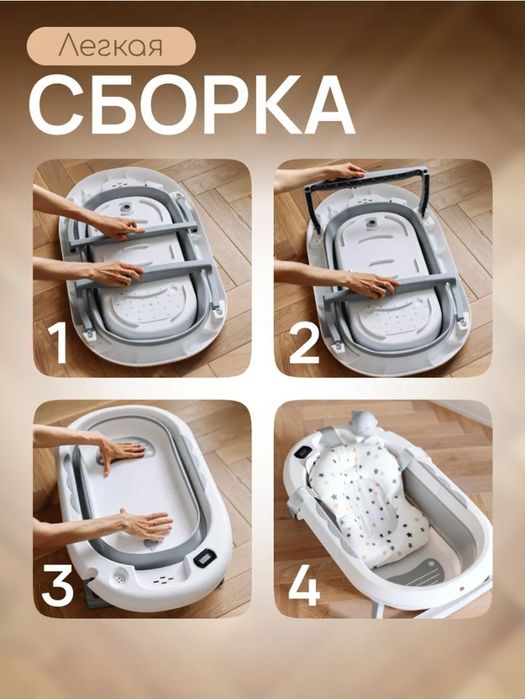 Легкая
СБОРКА

1

2

3

4