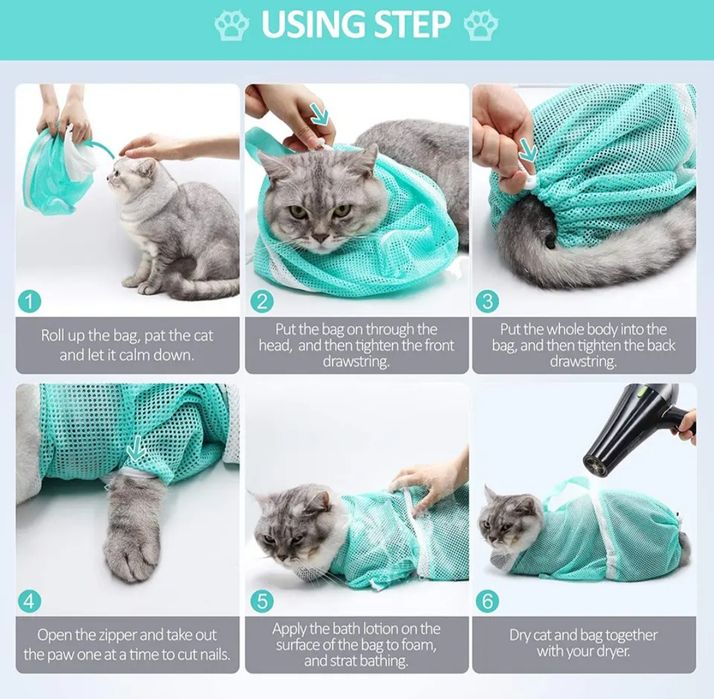 USING STEP

1

Roll up the bag, pat the cat and let it calm down.

2

Put the bag on through the head, and then tighten the front drawstring.

3

Put the whole body into the bag, and then tighten the back drawstring.

4

Open the zipper and take out the paw one at a time to cut nails.

5

Apply the bath lotion on the surface of the bag to foam, and strat bathing.

6

Dry cat and bag together with your dryer.