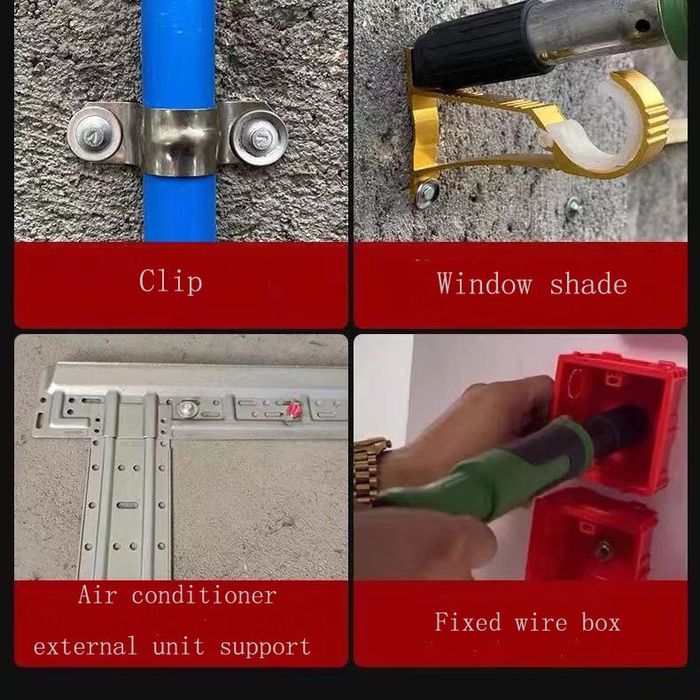 Clip

Window shade

Air conditioner external unit support

Fixed wire box