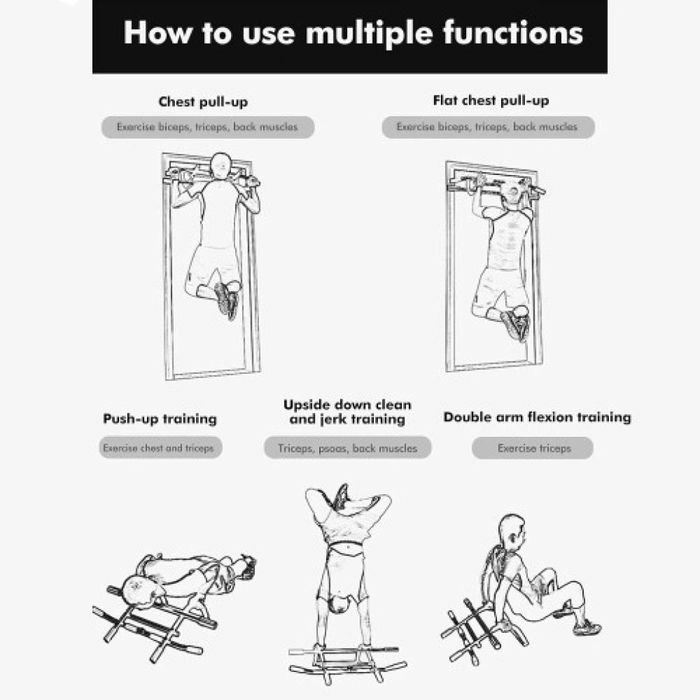 How to use multiple functions

Chest pull-up

Exercise biceps, triceps, back muscles

Flat chest pull-up

Exercise biceps, triceps, back muscles

Push-up training

Exercise chest and triceps

Upside down clean and jerk training

Triceps, psoas, back muscles

Double arm flexion training

Exercise triceps