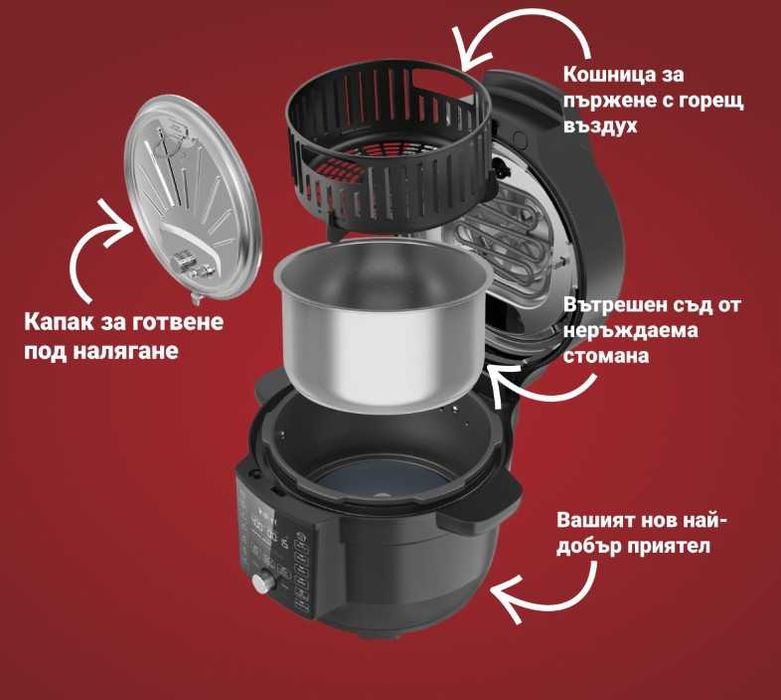 Кошница за пържене с горещ въздух

Капак за готвене под налягане

Вътрешен съд от неръждаема стомана

Вашият нов най-добър приятел