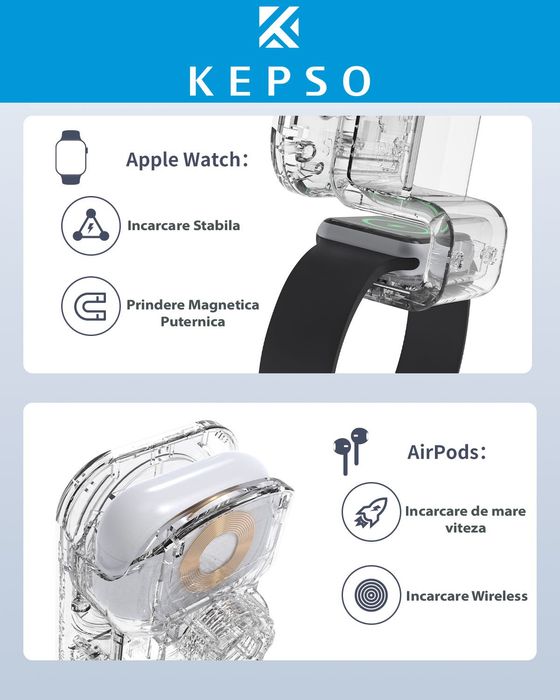 KEPSO

Apple Watch:

Incarcare Stabila

Prindere Magnetica Puternica

AirPods:

Incarcare de mare viteza

Incarcare Wireless