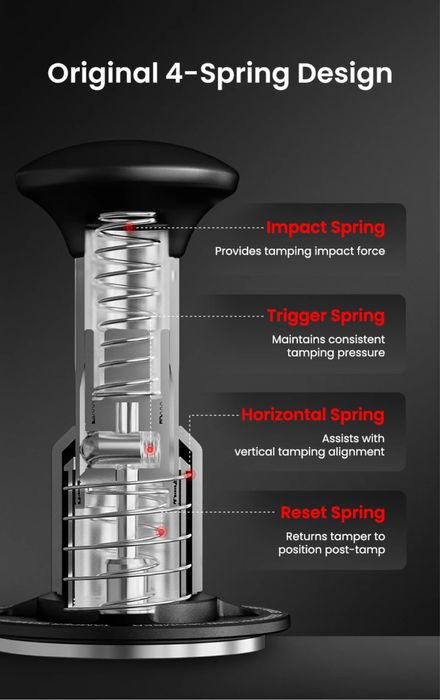 Original 4-Spring Design

Impact Spring
Provides tamping impact force

Trigger Spring
Maintains consistent tamping pressure

Horizontal Spring
Assists with vertical tamping alignment

Reset Spring
Returns tamper to position post-tamp