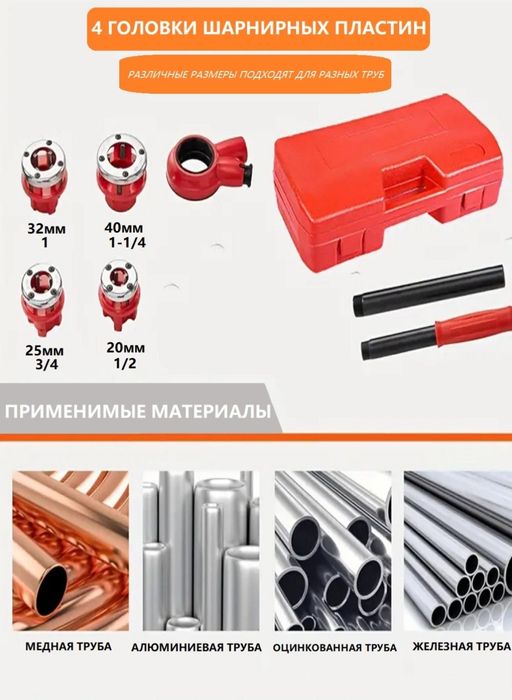 4 ГОЛОВКИ ШАРНИРНЫХ ПЛАСТИН

РАЗЛИЧНЫЕ РАЗМЕРЫ ПОДХОДЯТ ДЛЯ РАЗНЫХ ТРУБ

32мм
1

40мм
1-1/4

25мм
3/4

20мм
1/2

ПРИМЕНИМЫЕ МАТЕРИАЛЫ

МЕДНАЯ ТРУБА

АЛЮМИНИЕВАЯ ТРУБА

ОЦИНКОВАННАЯ ТРУБА

ЖЕЛЕЗНАЯ ТРУБА