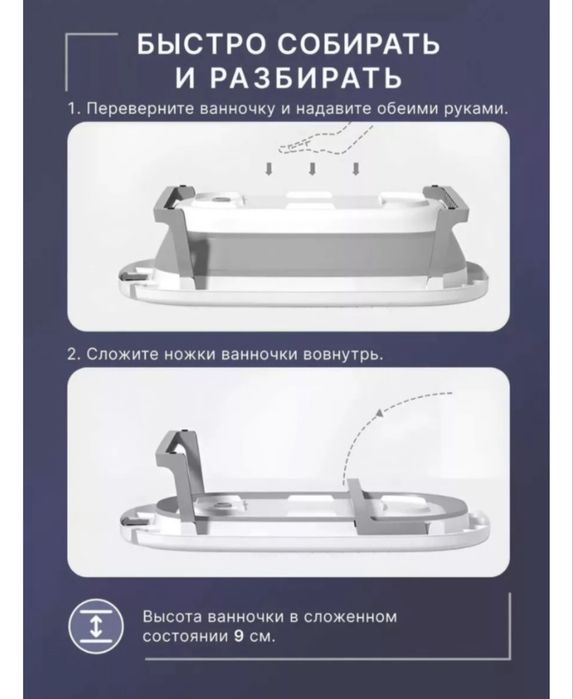 БЫСТРО СОБИРАТЬ И РАЗБИРАТЬ

1. Переверните ванночку и надавите обеими руками.

2. Сложите ножки ванночки вовнутрь.

Высота ванночки в сложенном состоянии 9 см.