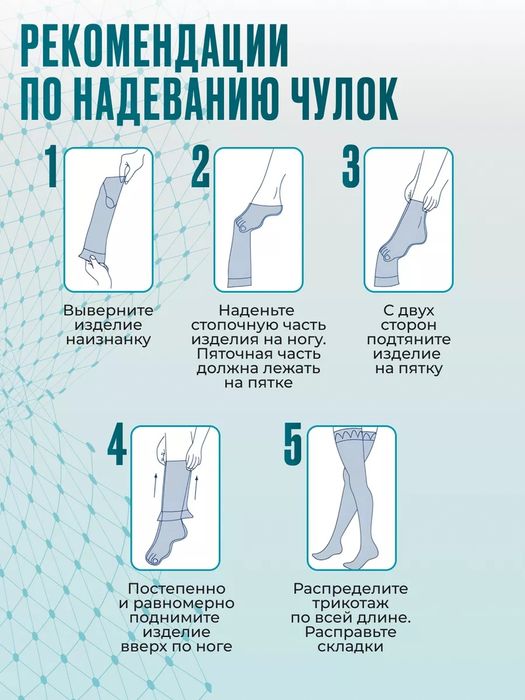 РЕКОМЕНДАЦИИ ПО НАДЕВАНИЮ ЧУЛОК

1

Выверните изделие наизнанку

2

Наденьте стопочную часть изделия на ногу. Пяточная часть должна лежать на пятке

3

С двух сторон подтяните изделие на пятку

4

Постепенно и равномерно поднимите изделие вверх по ноге

5

Распределите трикотаж по всей длине. Расправьте складки