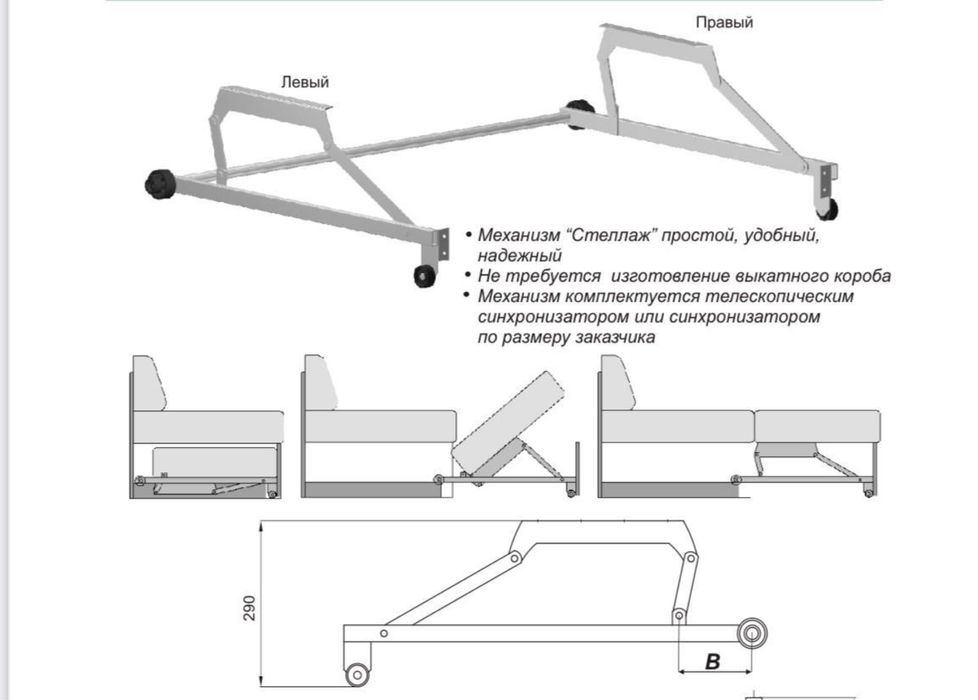 Правый

Левый

• Механизм “Стеллаж” простой, удобный, надежный
• Не требуется изготовление выкатного короба
• Механизм комплектуется телескопическим синхронизатором или синхронизатором по размеру заказчика

290

B