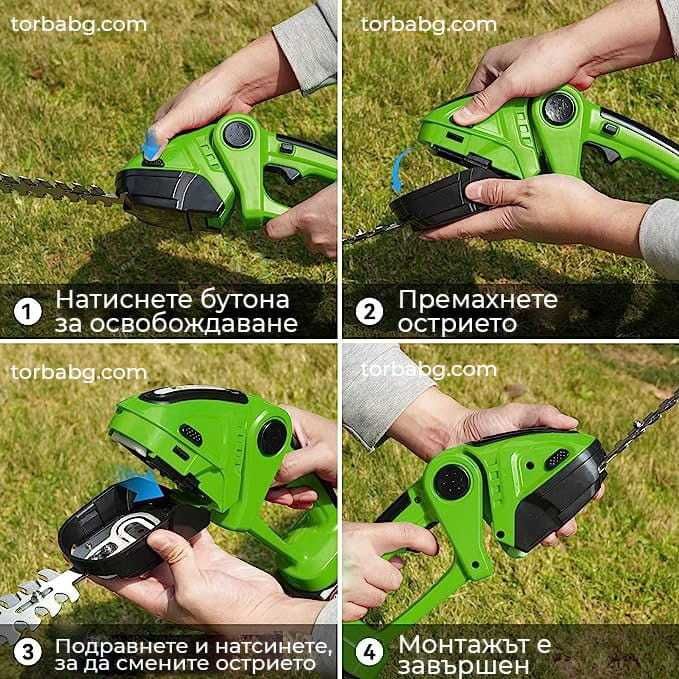 torbabg.com

1 Натиснете бутона за освобождаване

torbabg.com

2 Премахнете острието

torbabg.com

3 Подравнете и натсинете, за да смените острието

torbabg.com

4 Монтажът е завършен