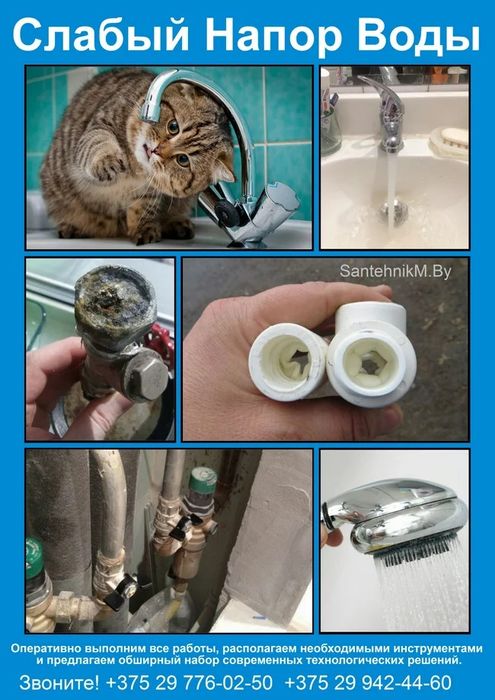 Слабый Напор Воды

SantehnikM.By

Оперативно выполним все работы, располагаем необходимыми инструментами и предлагаем обширный набор современных технологических решений.

Звоните! +375 29 776-02-50 +375 29 942-44-60