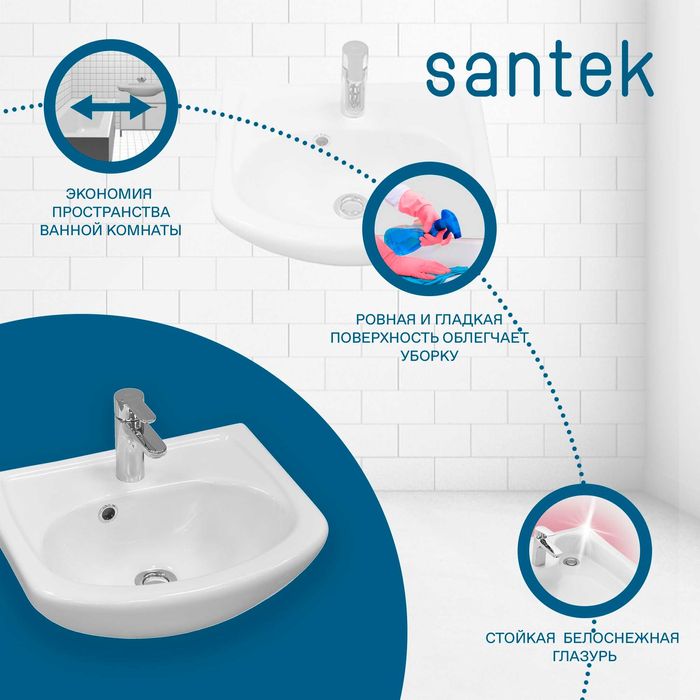 santek

ЭКОНОМИЯ ПРОСТРАНСТВА ВАННОЙ КОМНАТЫ

РОВНАЯ И ГЛАДКАЯ ПОВЕРХНОСТЬ ОБЛЕГЧАЕТ УБОРКУ

СТОЙКАЯ БЕЛОСНЕЖНАЯ ГЛАЗУРЬ