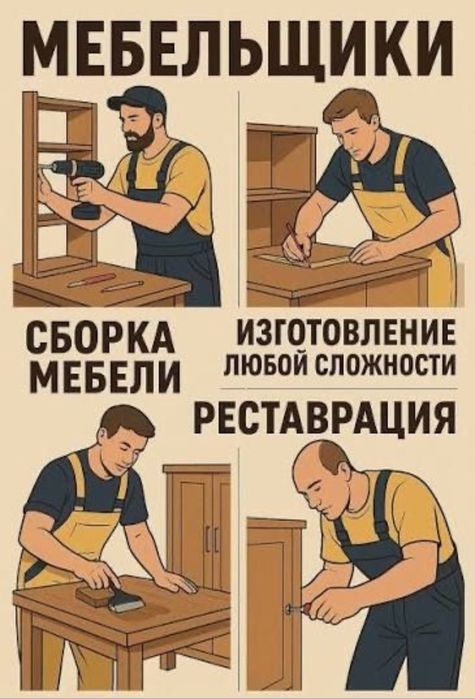 МЕБЕЛЬЩИКИ

СБОРКА МЕБЕЛИ

ИЗГОТОВЛЕНИЕ ЛЮБОЙ СЛОЖНОСТИ

РЕСТАВРАЦИЯ