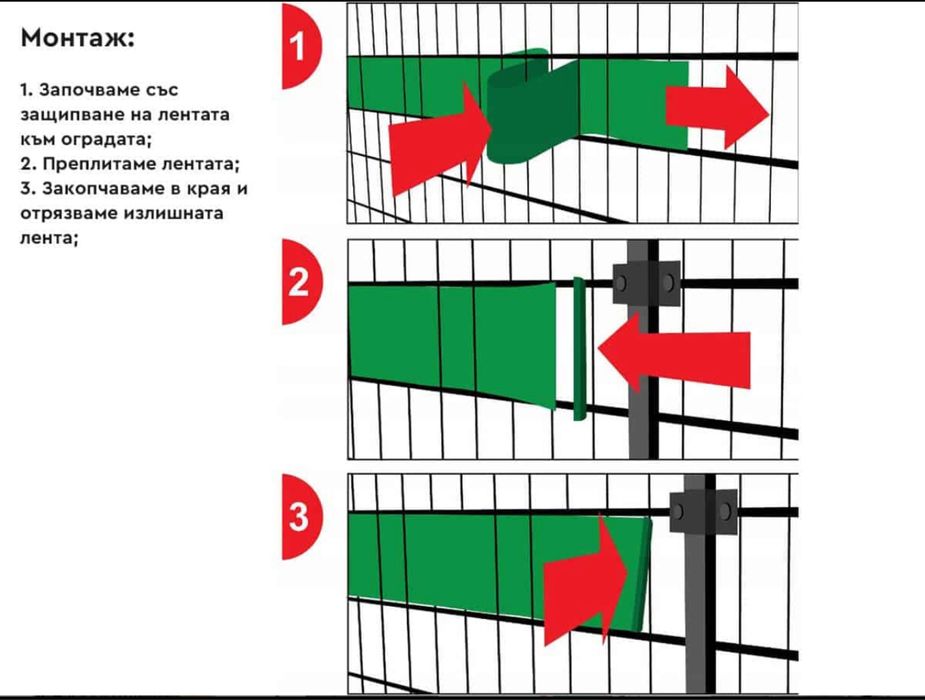 Монтаж:

1. Започваме със защипване на лентата към оградата;
2. Преплитаме лентата;
3. Закопчаваме в края и отрязваме излишната лента;

1

2

3