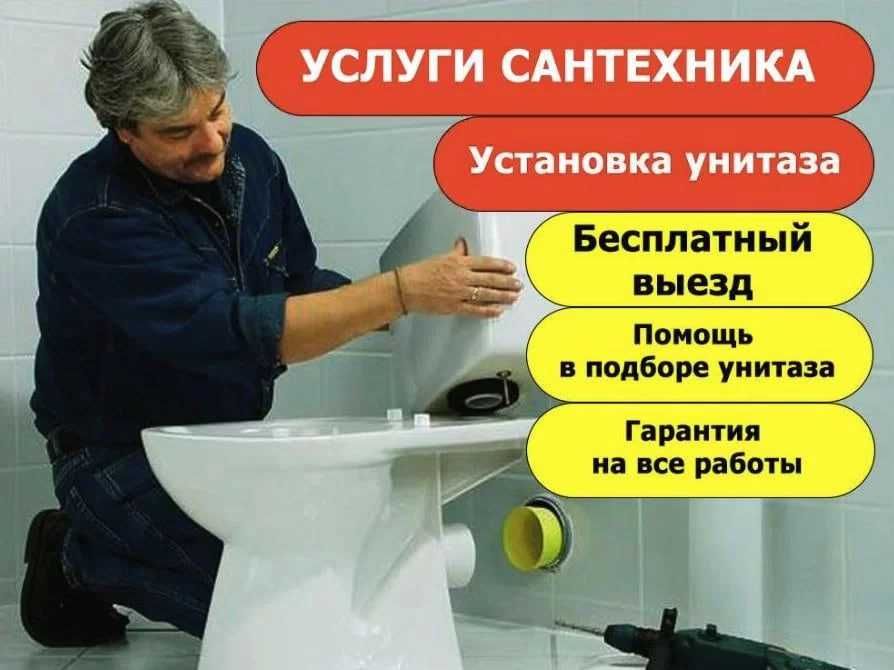 УСЛУГИ САНТЕХНИКА

Установка унитаза

Бесплатный выезд

Помощь в подборе унитаза

Гарантия на все работы