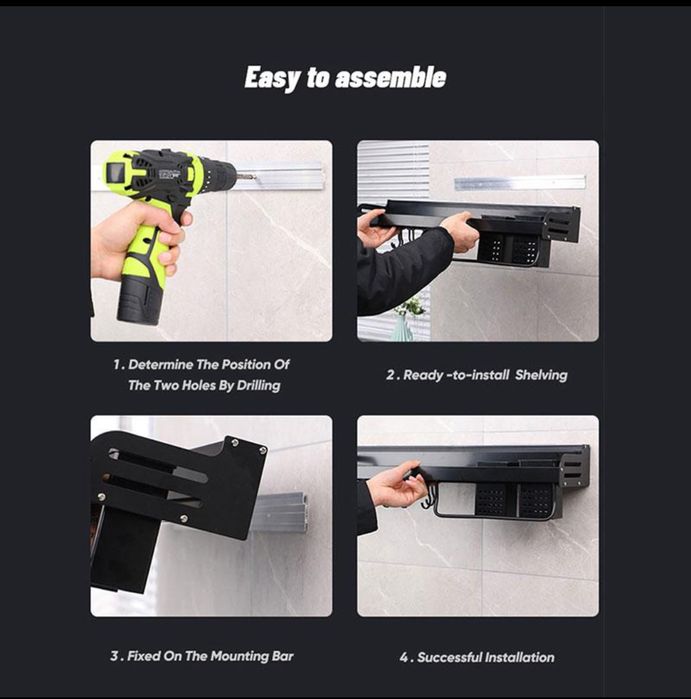 Easy to assemble

1. Determine The Position Of The Two Holes By Drilling

2. Ready -to-install Shelving

3. Fixed On The Mounting Bar

4. Successful Installation