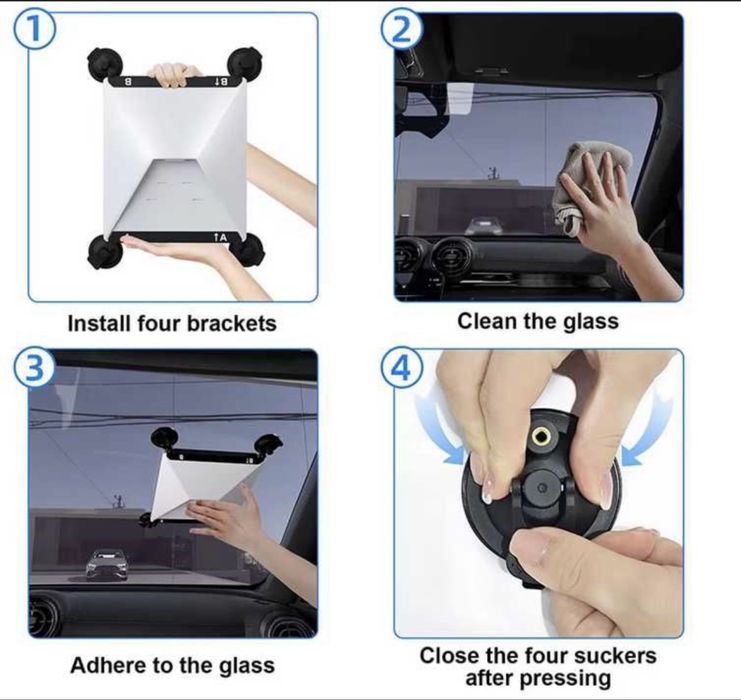 1

B
B↑
↑A

Install four brackets

2

Clean the glass

3

Adhere to the glass

4

Close the four suckers after pressing