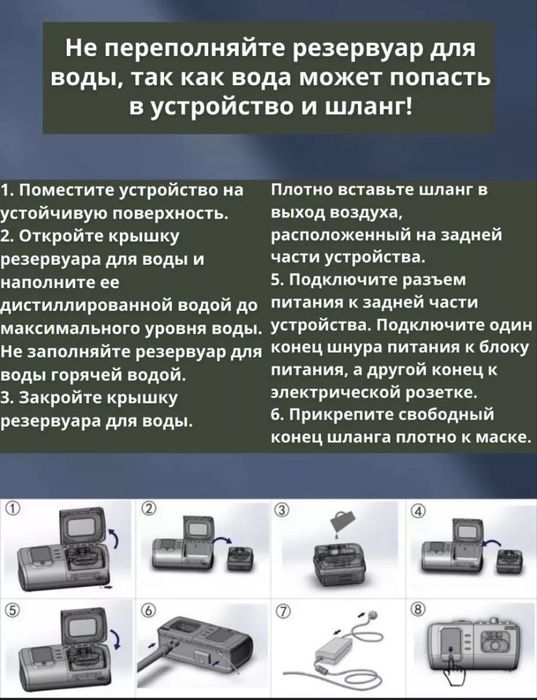 Не переполняйте резервуар для воды, так как вода может попасть в устройство и шланг!

1. Поместите устройство на устойчивую поверхность.
2. Откройте крышку резервуара для воды и наполните ее дистиллированной водой до максимального уровня воды. Не заполняйте резервуар для воды горячей водой.
3. Закройте крышку резервуара для воды.

Плотно вставьте шланг в выход воздуха, расположенный на задней части устройства.
5. Подключите разъем питания к задней части устройства. Подключите один конец шнура питания к блоку питания, а другой конец к электрической розетке.
6. Прикрепите свободный конец шланга плотно к маске.

①
②
③
④
⑤
⑥
⑦
⑧