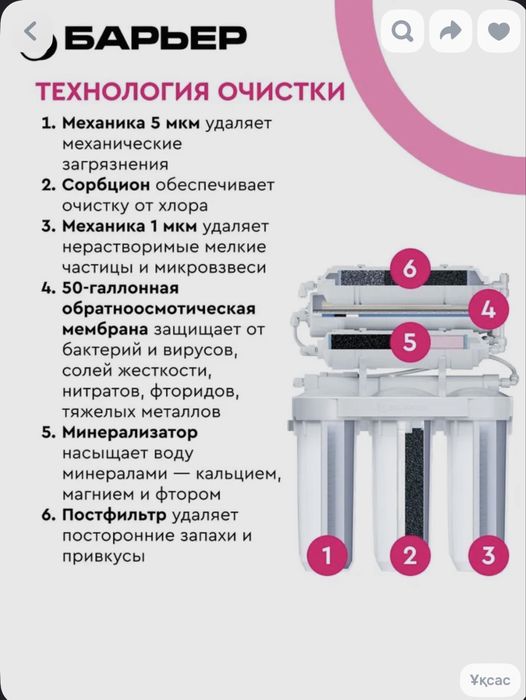 БАРЬЕР

ТЕХНОЛОГИЯ ОЧИСТКИ

1. Механика 5 мкм удаляет механические загрязнения
2. Сорбцион обеспечивает очистку от хлора
3. Механика 1 мкм удаляет нерастворимые мелкие частицы и микровзвеси
4. 50-галлонная обратноосмотическая мембрана защищает от бактерий и вирусов, солей жесткости, нитратов, фторидов, тяжелых металлов
5. Минерализатор насыщает воду минералами — кальцием, магнием и фтором
6. Постфильтр удаляет посторонние запахи и привкусы

6
4
5
1
2
3

Ұқсас