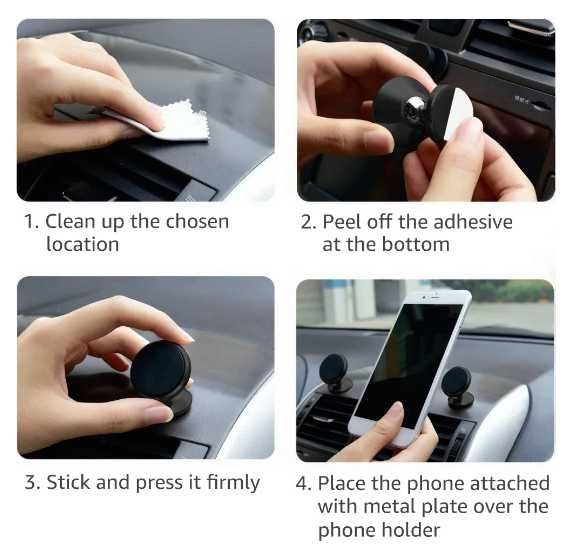 1. Clean up the chosen location

2. Peel off the adhesive at the bottom

3. Stick and press it firmly

4. Place the phone attached with metal plate over the phone holder