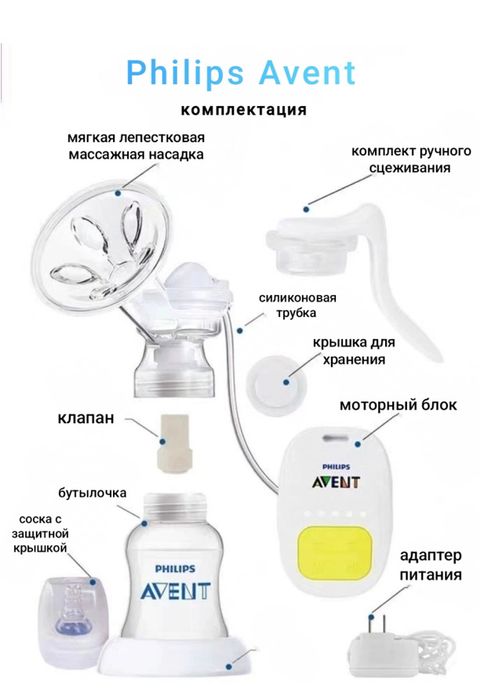 Philips Avent

комплектация

мягкая лепестковая массажная насадка

комплект ручного сцеживания

силиконовая трубка

крышка для хранения

клапан

моторный блок

PHILIPS
AVENT

бутылочка

соска с защитной крышкой

PHILIPS
AVENT

адаптер питания