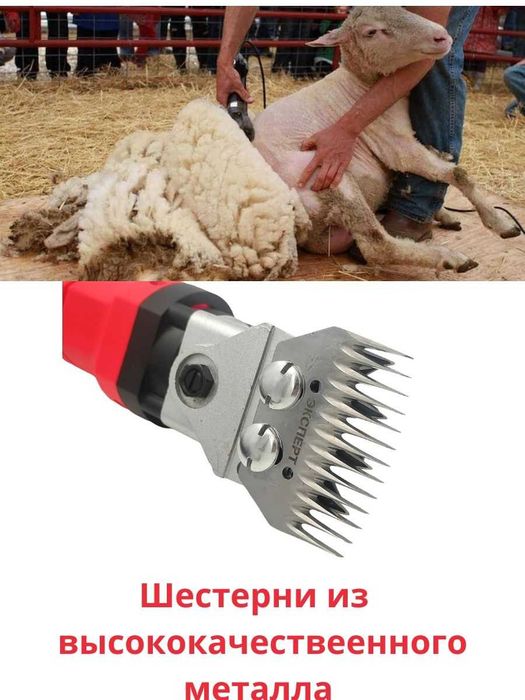 ЭКСПЕРТ

Шестерни из высококачествеенного металла