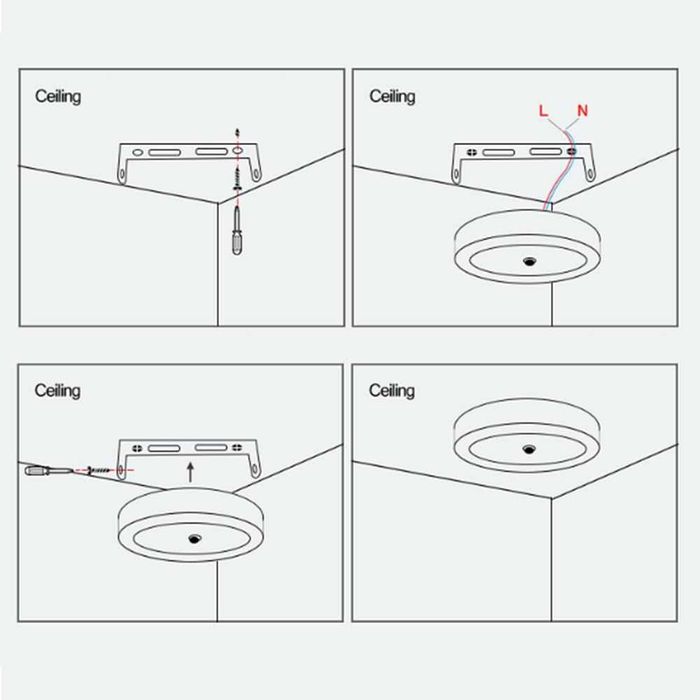 Ceiling

Ceiling

L N

Ceiling

Ceiling