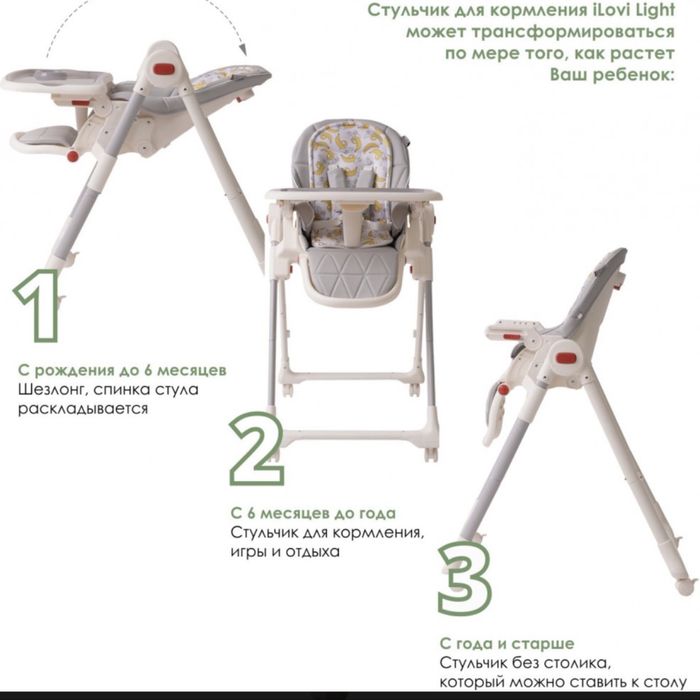 Стульчик для кормления iLovi Light может трансформироваться по мере того, как растет Ваш ребенок:

1

С рождения до 6 месяцев
Шезлонг, спинка стула раскладывается

2

С 6 месяцев до года
Стульчик для кормления, игры и отдыха

3

С года и старше
Стульчик без столика, который можно ставить к столу