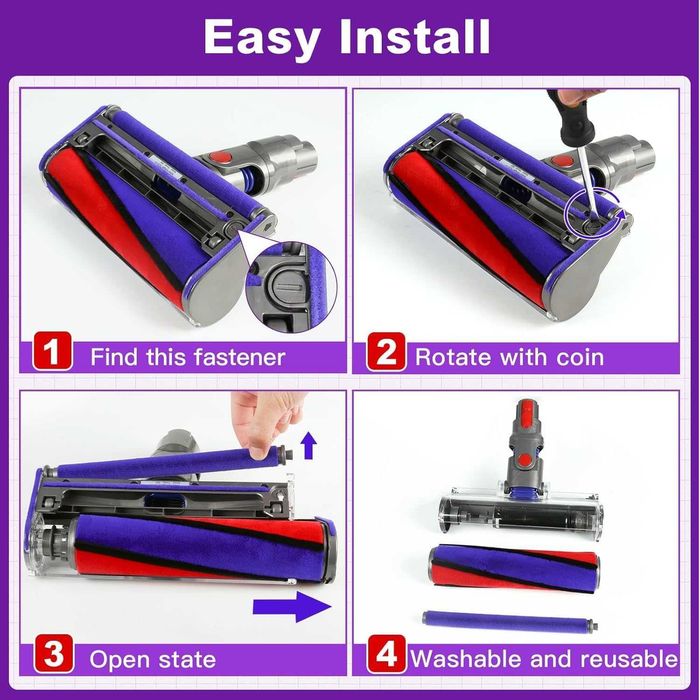 Easy Install

1 Find this fastener

2 Rotate with coin

3 Open state

4 Washable and reusable