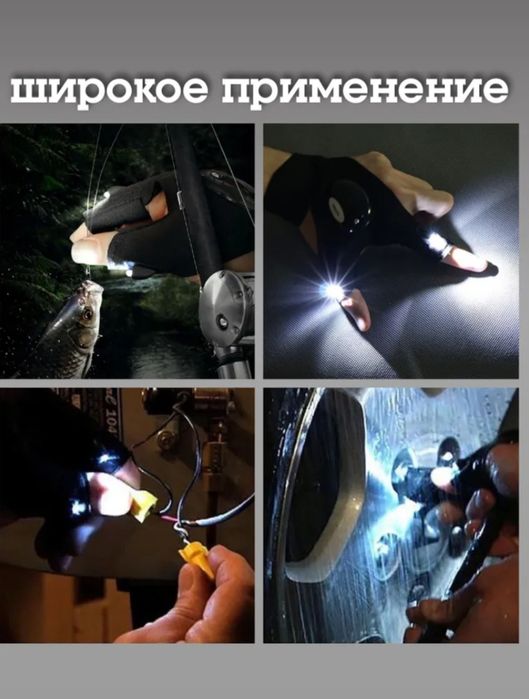 широкое применение