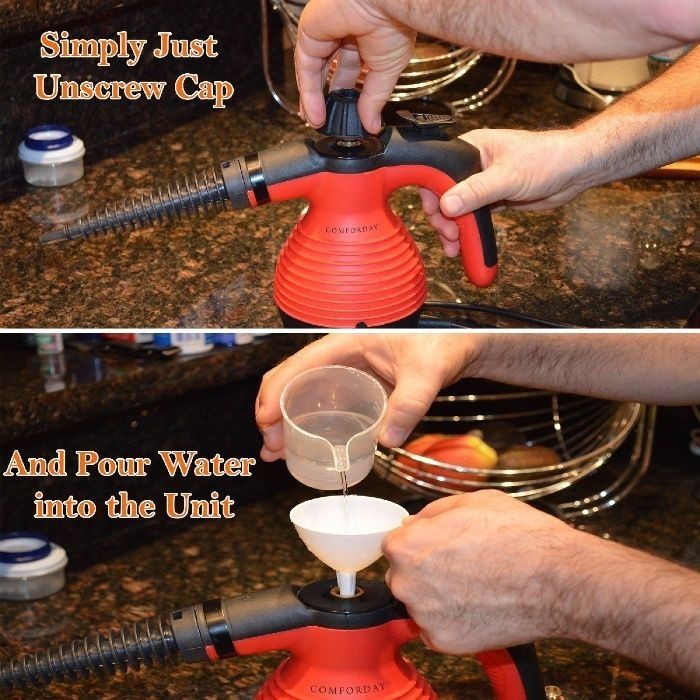 Simply Just Unscrew Cap

COMFORDAY

And Pour Water into the Unit

COMFORDAY