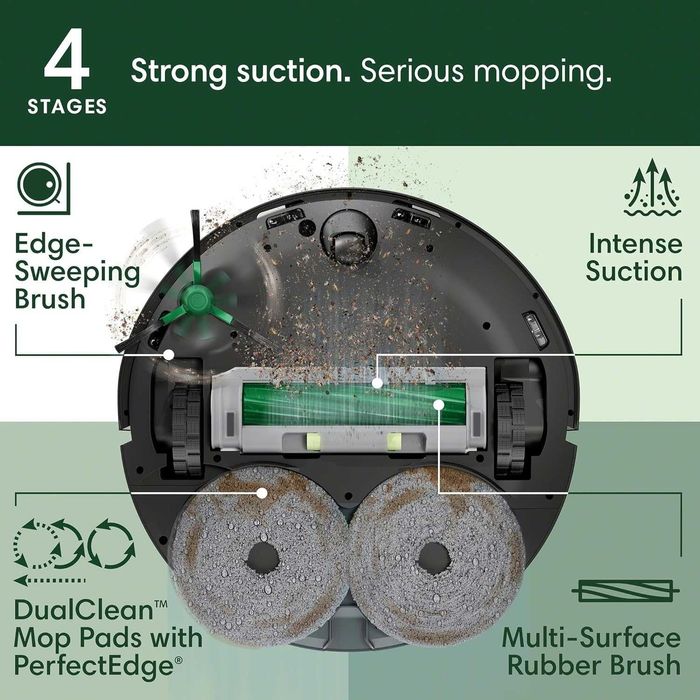 4 STAGES

Strong suction. Serious mopping.

Edge-Sweeping Brush

Intense Suction

DualClean™ Mop Pads with PerfectEdge®

Multi-Surface Rubber Brush