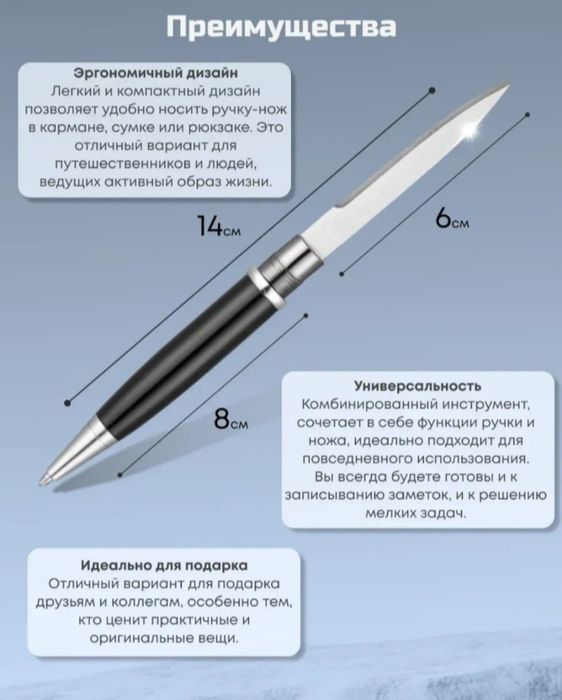 Преимущества

Эргономичный дизайн
Легкий и компактный дизайн позволяет удобно носить ручку-нож в кармане, сумке или рюкзаке. Это отличный вариант для путешественников и людей, ведущих активный образ жизни.

14см

6см

8см

Универсальность
Комбинированный инструмент, сочетает в себе функции ручки и ножа, идеально подходит для повседневного использования. Вы всегда будете готовы и к записыванию заметок, и к решению мелких задач.

Идеально для подарка
Отличный вариант для подарка друзьям и коллегам, особенно тем, кто ценит практичные и оригинальные вещи.