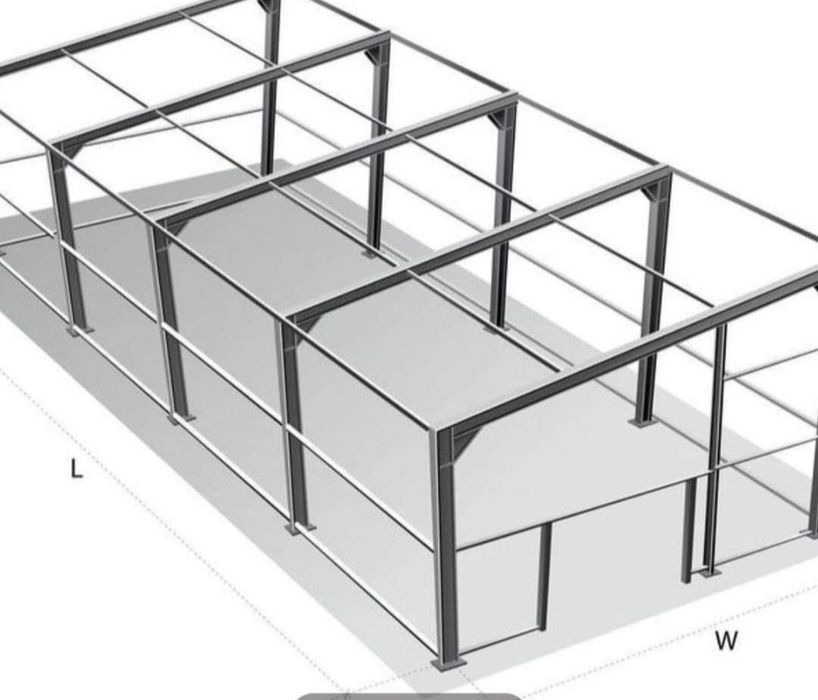 L

W