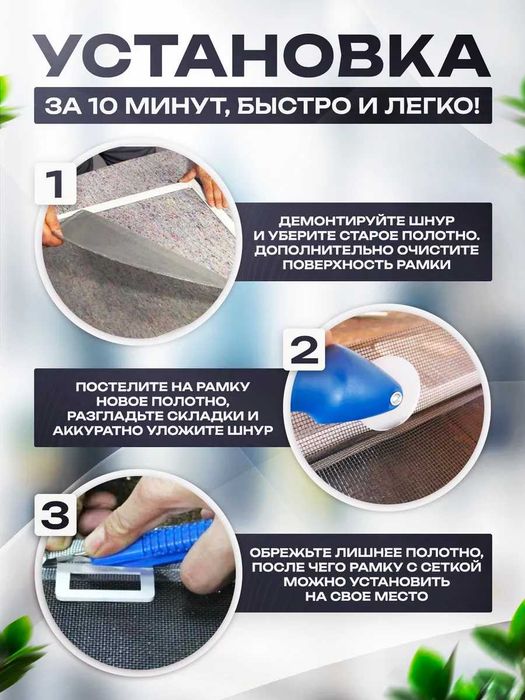 УСТАНОВКА

ЗА 10 МИНУТ, БЫСТРО И ЛЕГКО!

1

ДЕМОНТИРУЙТЕ ШНУР И УБЕРИТЕ СТАРОЕ ПОЛОТНО. ДОПОЛНИТЕЛЬНО ОЧИСТИТЕ ПОВЕРХНОСТЬ РАМКИ

2

ПОСТЕЛИТЕ НА РАМКУ НОВОЕ ПОЛОТНО, РАЗГЛАДЬТЕ СКЛАДКИ И АККУРАТНО УЛОЖИТЕ ШНУР

3

ОБРЕЖЬТЕ ЛИШНЕЕ ПОЛОТНО, ПОСЛЕ ЧЕГО РАМКУ С СЕТКОЙ МОЖНО УСТАНОВИТЬ НА СВОЕ МЕСТО