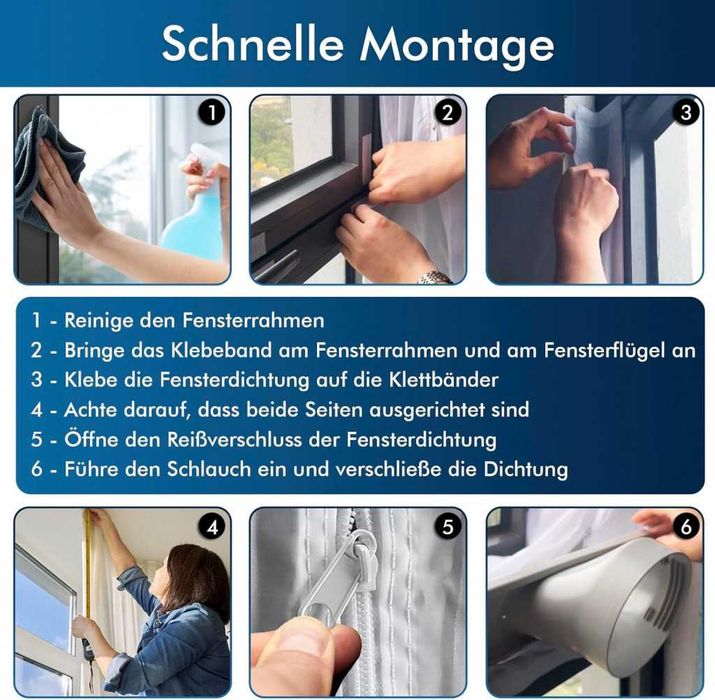 Schnelle Montage

1

2

3

1 - Reinige den Fensterrahmen
2 - Bringe das Klebeband am Fensterrahmen und am Fensterflügel an
3 - Klebe die Fensterdichtung auf die Klettbänder
4 - Achte darauf, dass beide Seiten ausgerichtet sind
5 - Öffne den Reißverschluss der Fensterdichtung
6 - Führe den Schlauch ein und verschließe die Dichtung

4

5

6