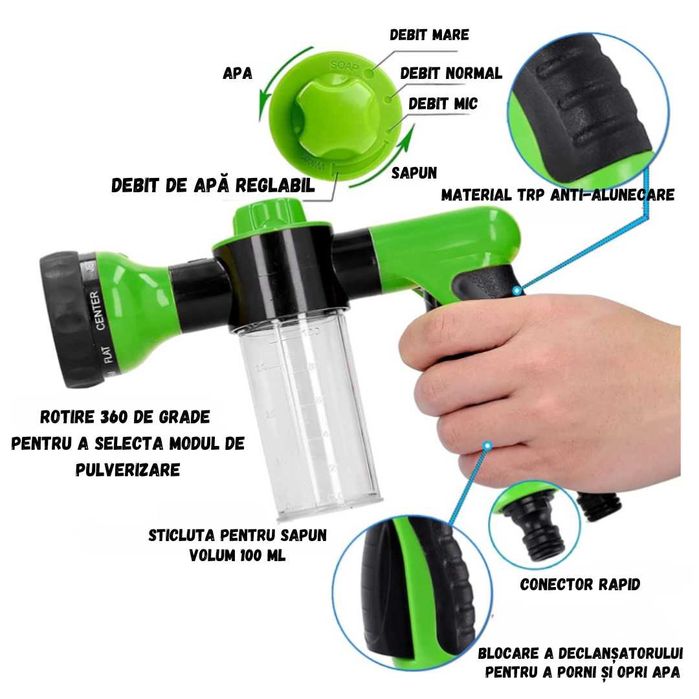 DEBIT MARE
APA
SOAP
DEBIT NORMAL
DEBIT MIC
SAPUN
DEBIT DE APĂ REGLABIL
MATERIAL TRP ANTI-ALUNECARE
CENTER
FLAT
ROTIRE 360 DE GRADE PENTRU A SELECTA MODUL DE PULVERIZARE
STICLUTA PENTRU SAPUN VOLUM 100 ML
CONECTOR RAPID
BLOCARE A DECLANȘATORULUI PENTRU A PORNI ȘI OPRI APA