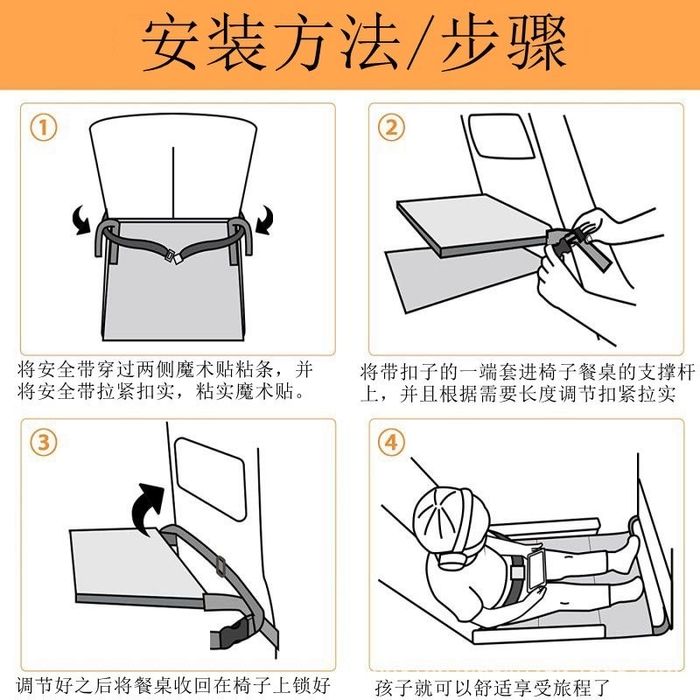 安装方法/步骤

①

将安全带穿过两侧魔术贴粘条，并将安全带拉紧扣实，粘实魔术贴。

②

将带扣子的一端套进椅子餐桌的支撑杆上，并且根据需要长度调节扣紧拉实

③

调节好之后将餐桌收回在椅子上锁好

④

孩子就可以舒适享受旅程了