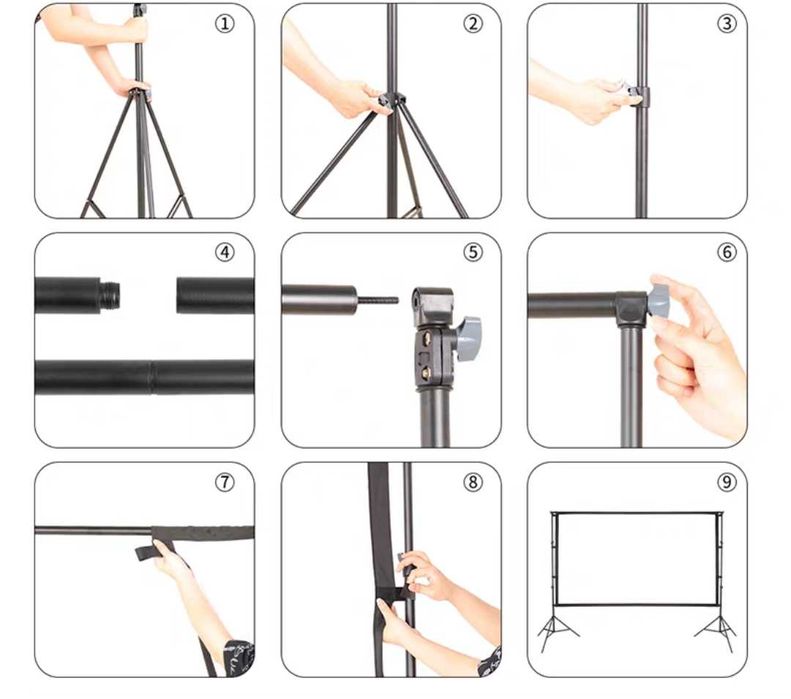 ①

②

③

④

⑤

⑥

⑦

⑧

⑨