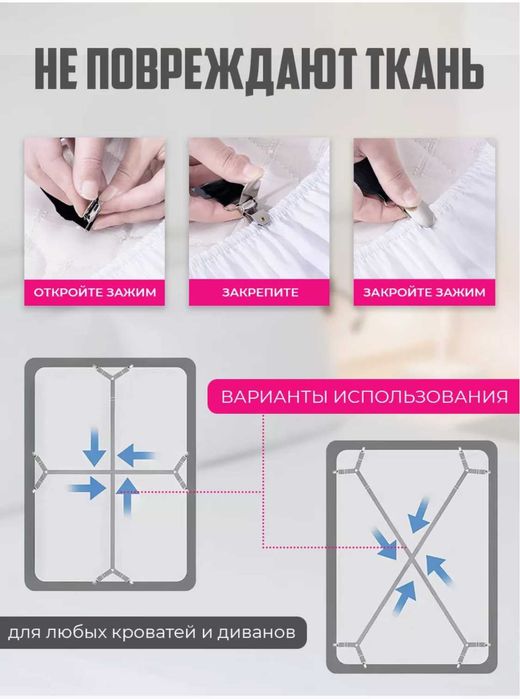 НЕ ПОВРЕЖДАЮТ ТКАНЬ

ОТКРОЙТЕ ЗАЖИМ

ЗАКРЕПИТЕ

ЗАКРОЙТЕ ЗАЖИМ

ВАРИАНТЫ ИСПОЛЬЗОВАНИЯ

для любых кроватей и диванов