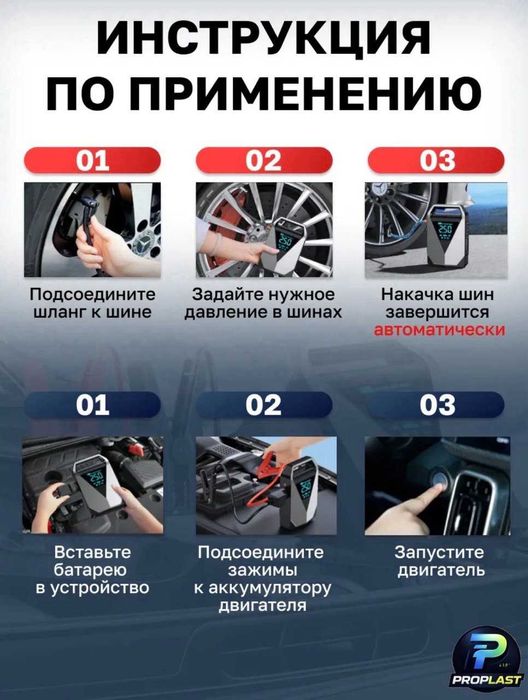 ИНСТРУКЦИЯ ПО ПРИМЕНЕНИЮ

01

Подсоедините шланг к шине

02

Задайте нужное давление в шинах

03

Накачка шин завершится автоматически

01

Вставьте батарею в устройство

02

Подсоедините зажимы к аккумулятору двигателя

03

Запустите двигатель

PROPLAST