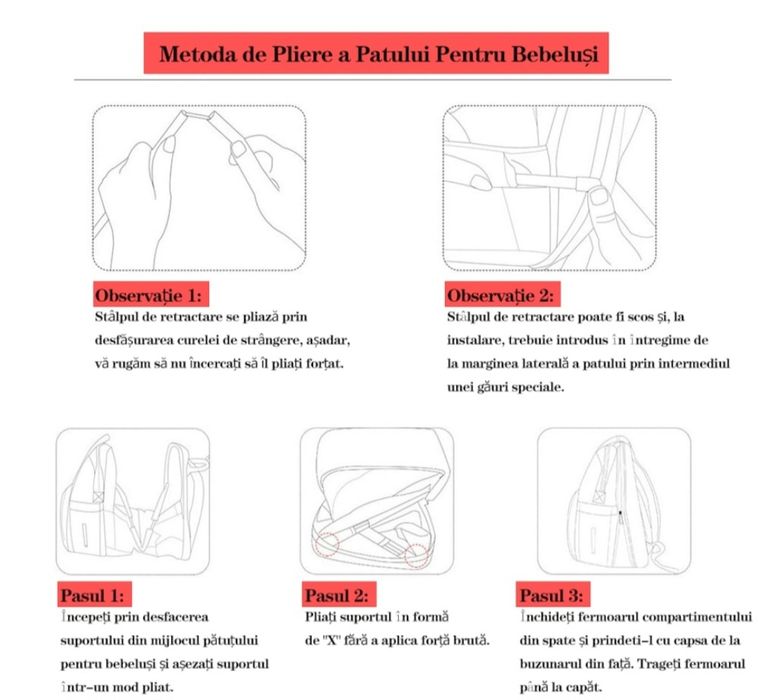 Metoda de Pliere a Patului Pentru Bebeluși

Observație 1:
Stâlpul de retractare se pliază prin desfășurarea curelei de strângere, așadar, vă rugăm să nu încercați să îl pliați forțat.

Observație 2:
Stâlpul de retractare poate fi scos și, la instalare, trebuie introdus în întregime de la marginea laterală a patului prin intermediul unei găuri speciale.

Pasul 1:
Începeți prin desfacerea suportului din mijlocul pătuțului pentru bebeluși și așezați suportul într-un mod pliat.

Pasul 2:
Pliați suportul în formă de "X" fără a aplica forță brută.

Pasul 3:
Închideți fermoarul compartimentului din spate și prindeti-l cu capsa de la buzunarul din față. Trageți fermoarul până la capăt.